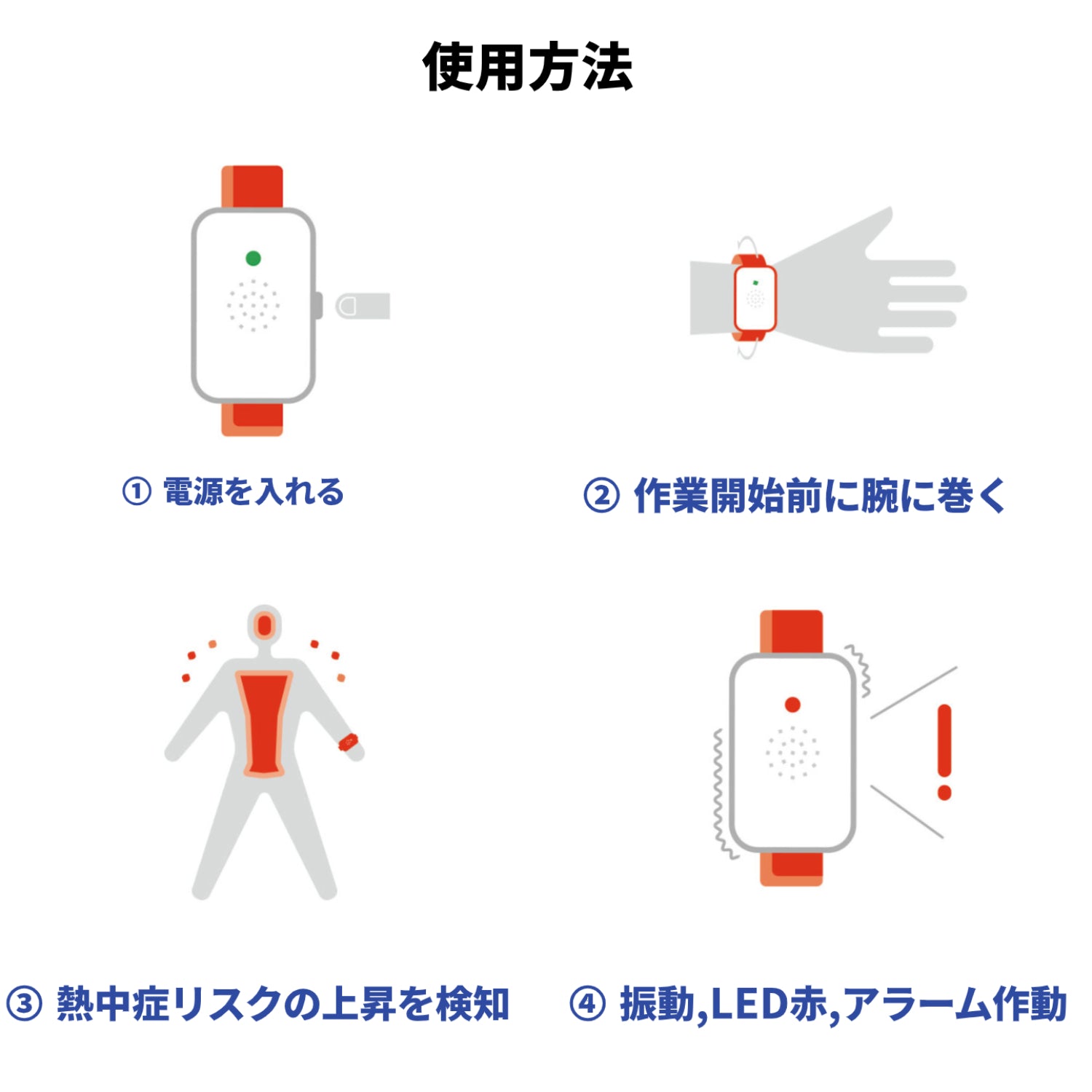 使用方法

① 電源を入れる

② 作業開始前に腕に巻く

③ 熱中症リスクの上昇を検知

④ 振動,LED赤,アラーム作動