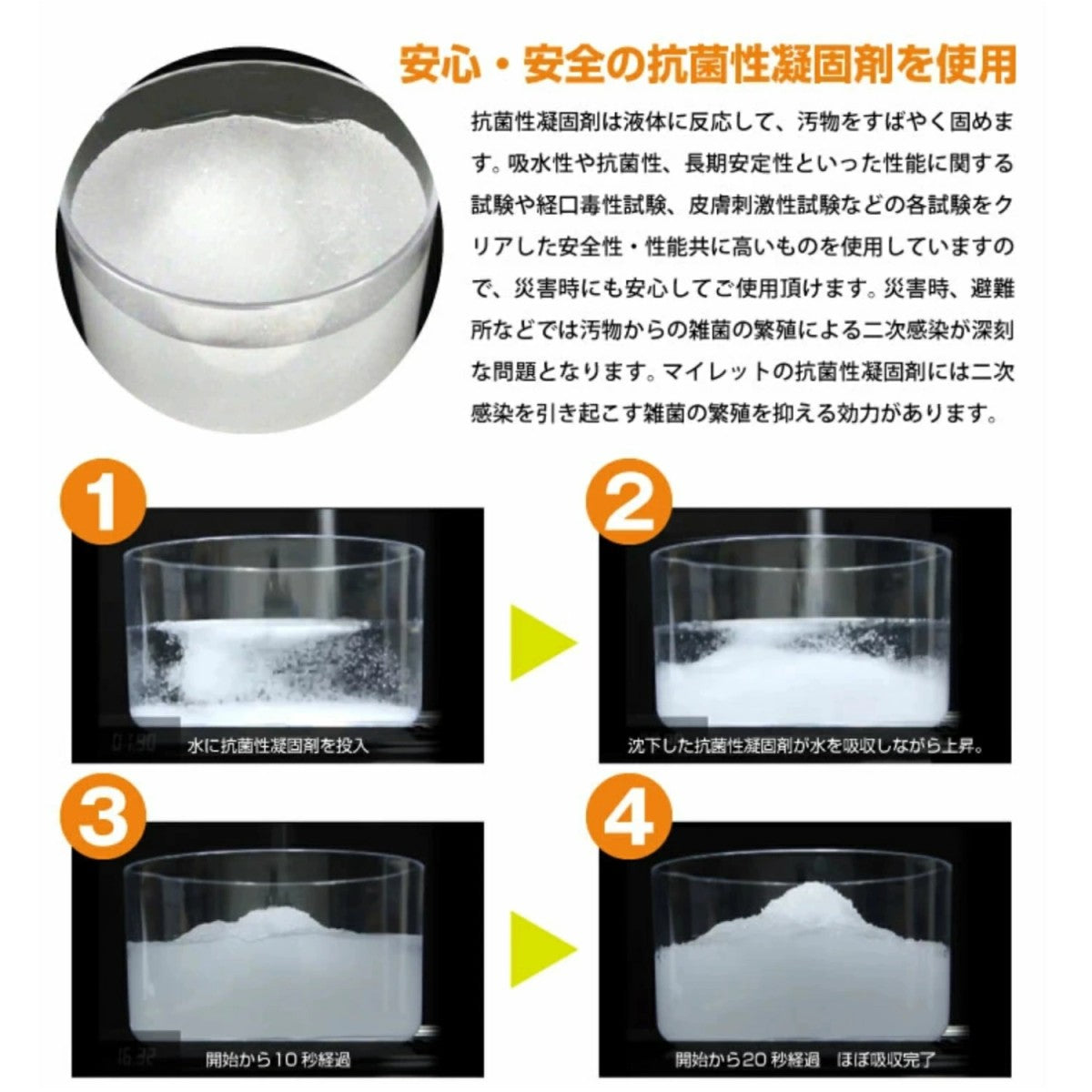 安心・安全の抗菌性凝固剤を使用

抗菌性凝固剤は液体に反応して、汚物をすばやく固めます。吸水性や抗菌性、長期安定性といった性能に関する試験や経口毒性試験、皮膚刺激性試験などの各試験をクリアした安全性・性能共に高いものを使用していますので、災害時にも安心してご使用頂けます。災害時、避難所などでは汚物からの雑菌の繁殖による二次感染が深刻な問題となります。マイレットの抗菌性凝固剤には二次感染を引き起こす雑菌の繁殖を抑える効力があります。

1

水に抗菌性凝固剤を投入

2

沈下した抗菌性凝固剤が水を吸収しながら上昇。

3

開始から10秒経過

4

開始から20秒経過　ほぼ吸収完了