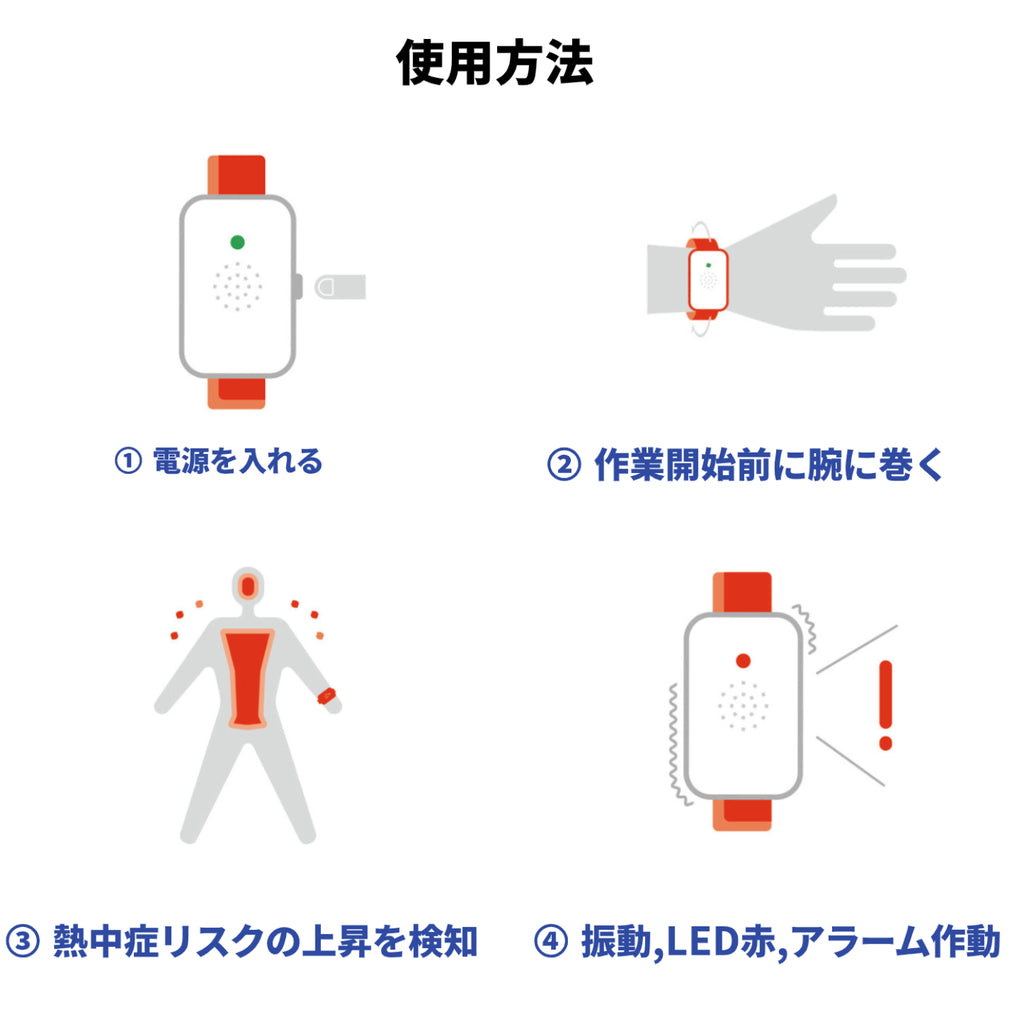 使用方法

① 電源を入れる

② 作業開始前に腕に巻く

③ 熱中症リスクの上昇を検知

④ 振動,LED赤,アラーム作動